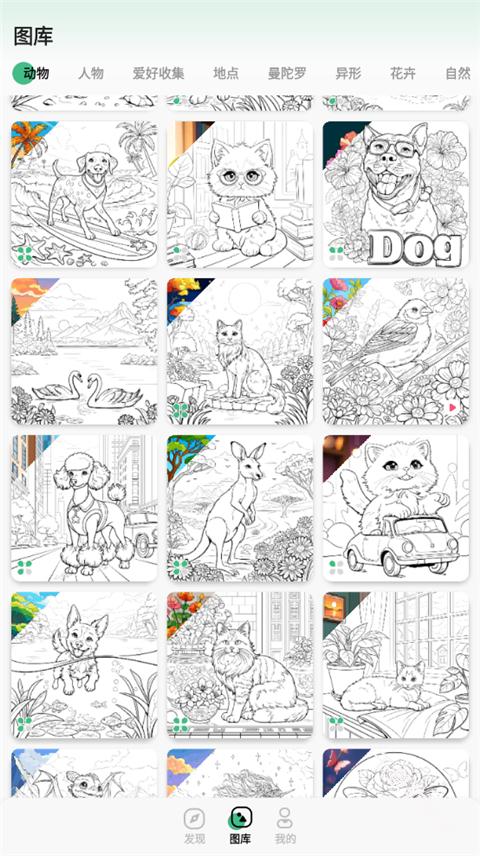 图库

动物 人物 爱好收集 地点 曼陀罗 异形 花卉 自然

Dog

发现 图库 我的